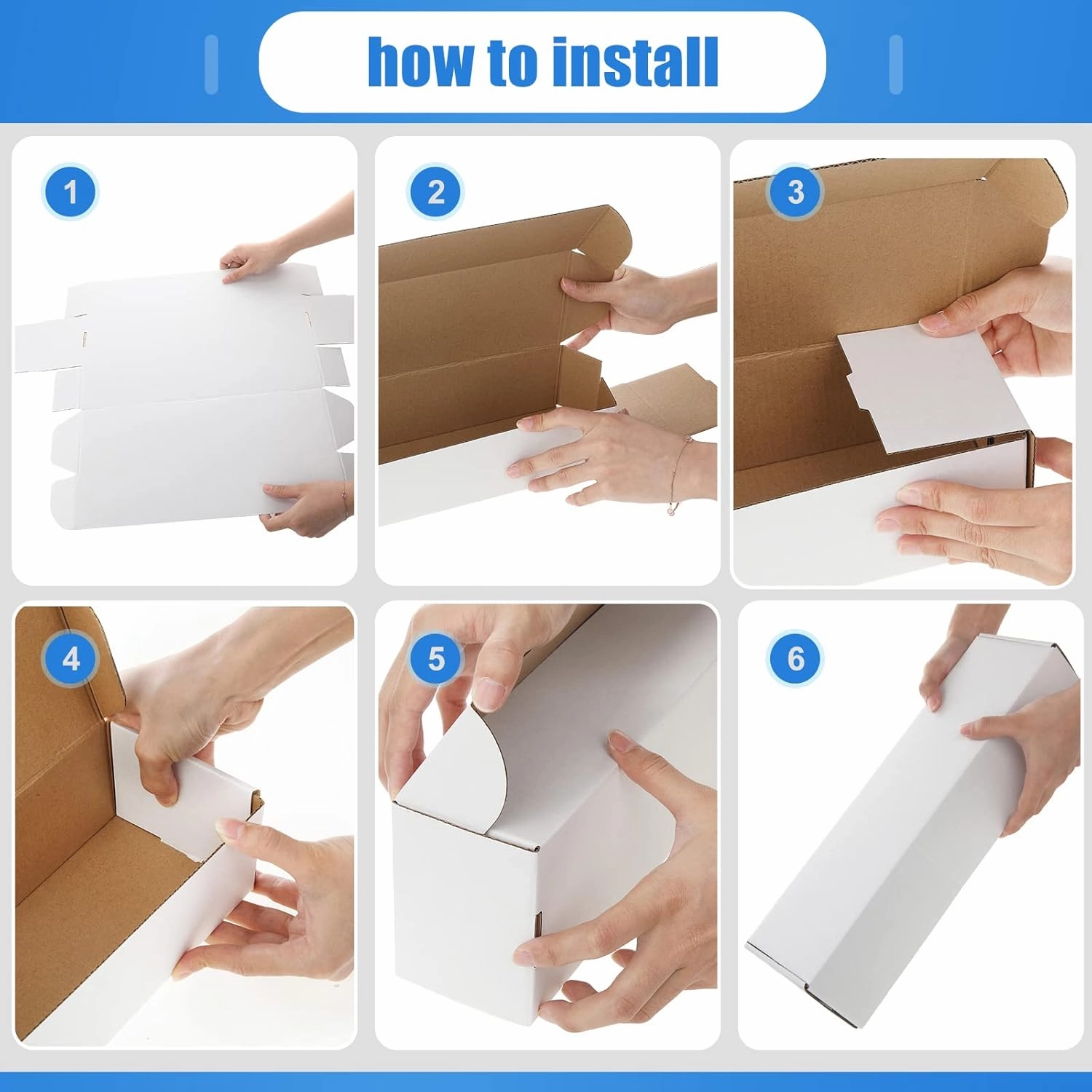 how to install

1

2

3

4

5

6