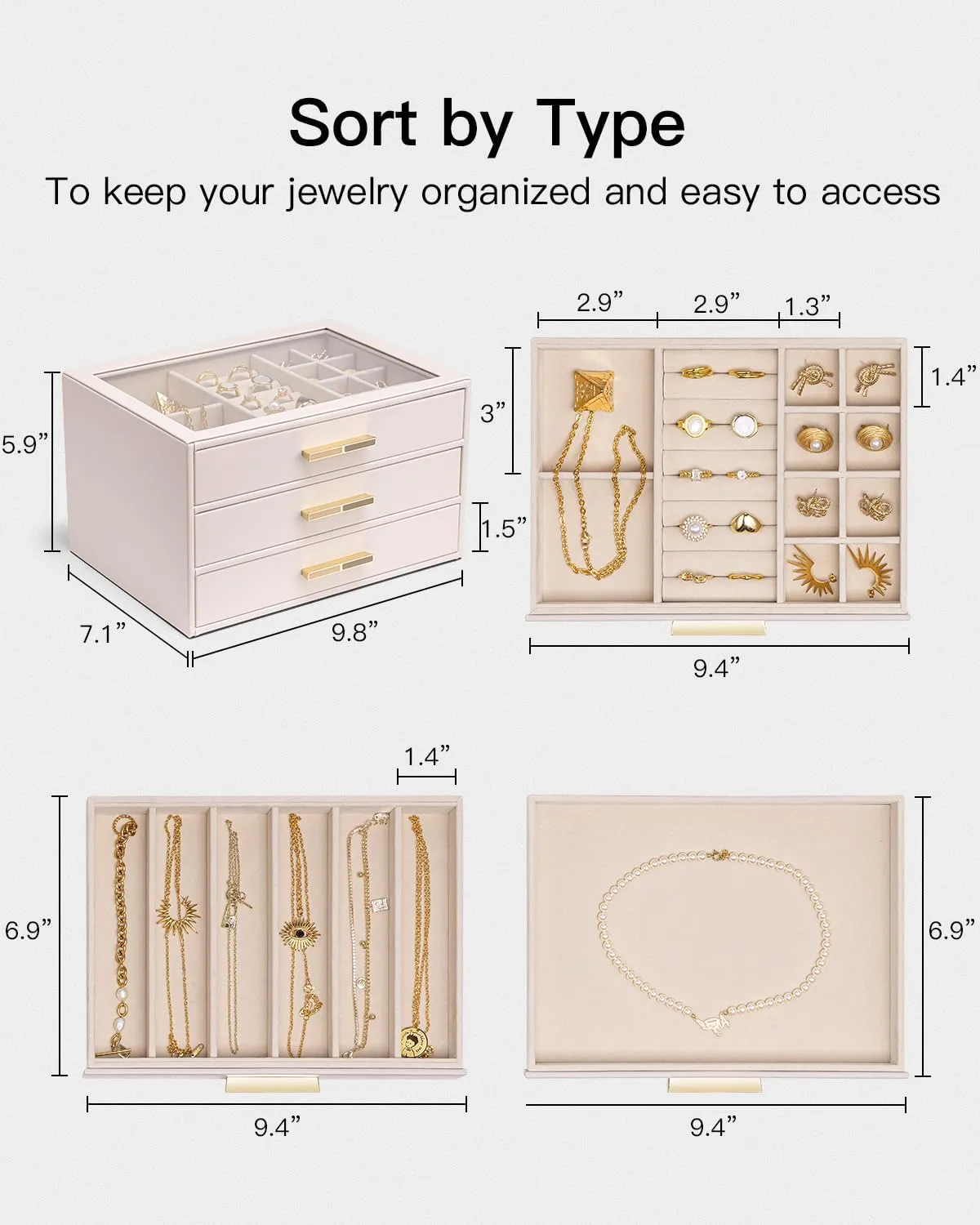 Sort by Type

To keep your jewelry organized and easy to access

5.9”

1.5”

7.1”

9.8”

2.9”

2.9”

1.3”

3”

1.4”

9.4”

1.4”

6.9”

9.4”

6.9”

9.4”