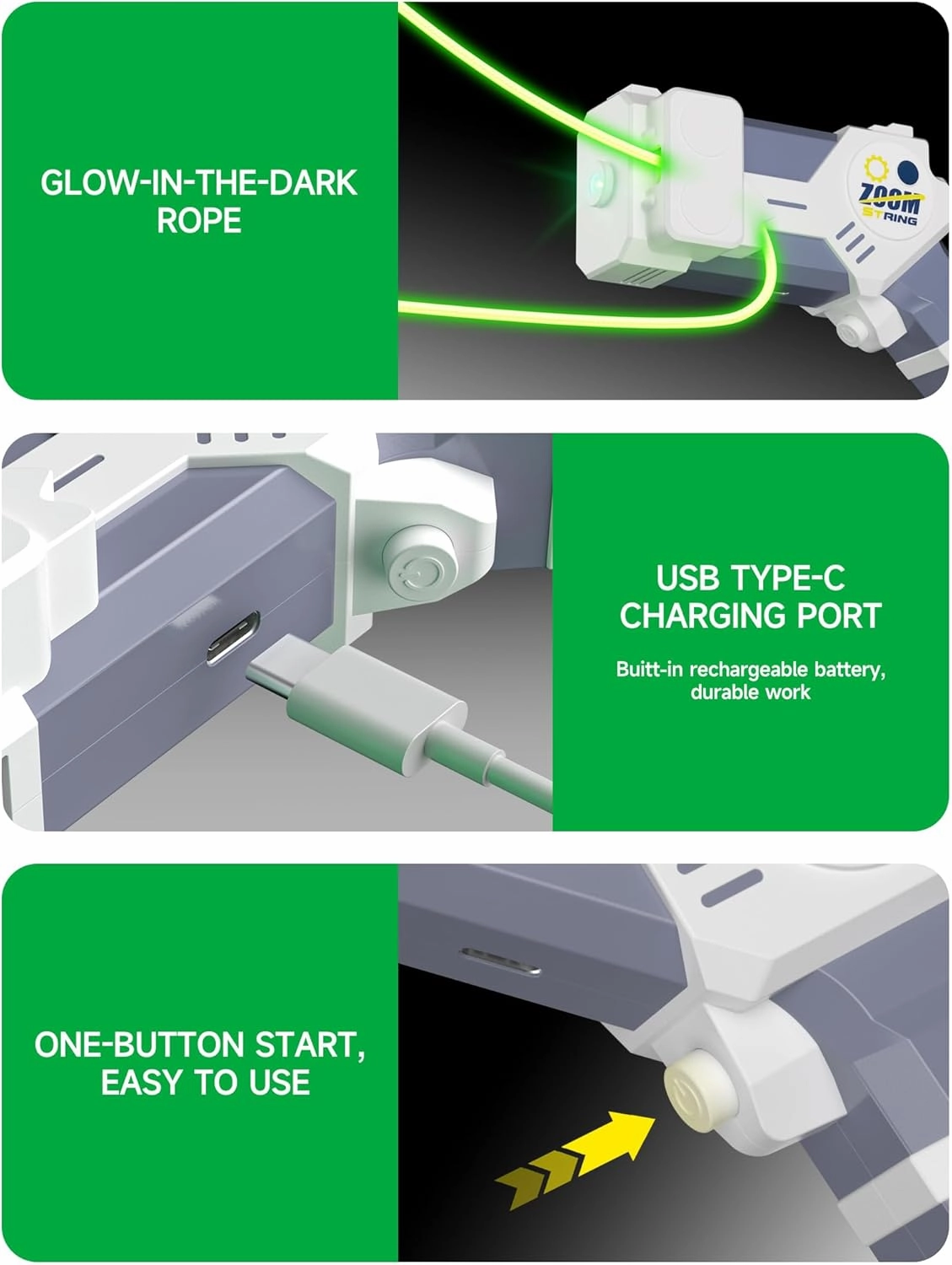 GLOW-IN-THE-DARK ROPE

ZOOM STRING

USB TYPE-C CHARGING PORT

Buitt-in rechargeable battery, durable work

ONE-BUTTON START, EASY TO USE