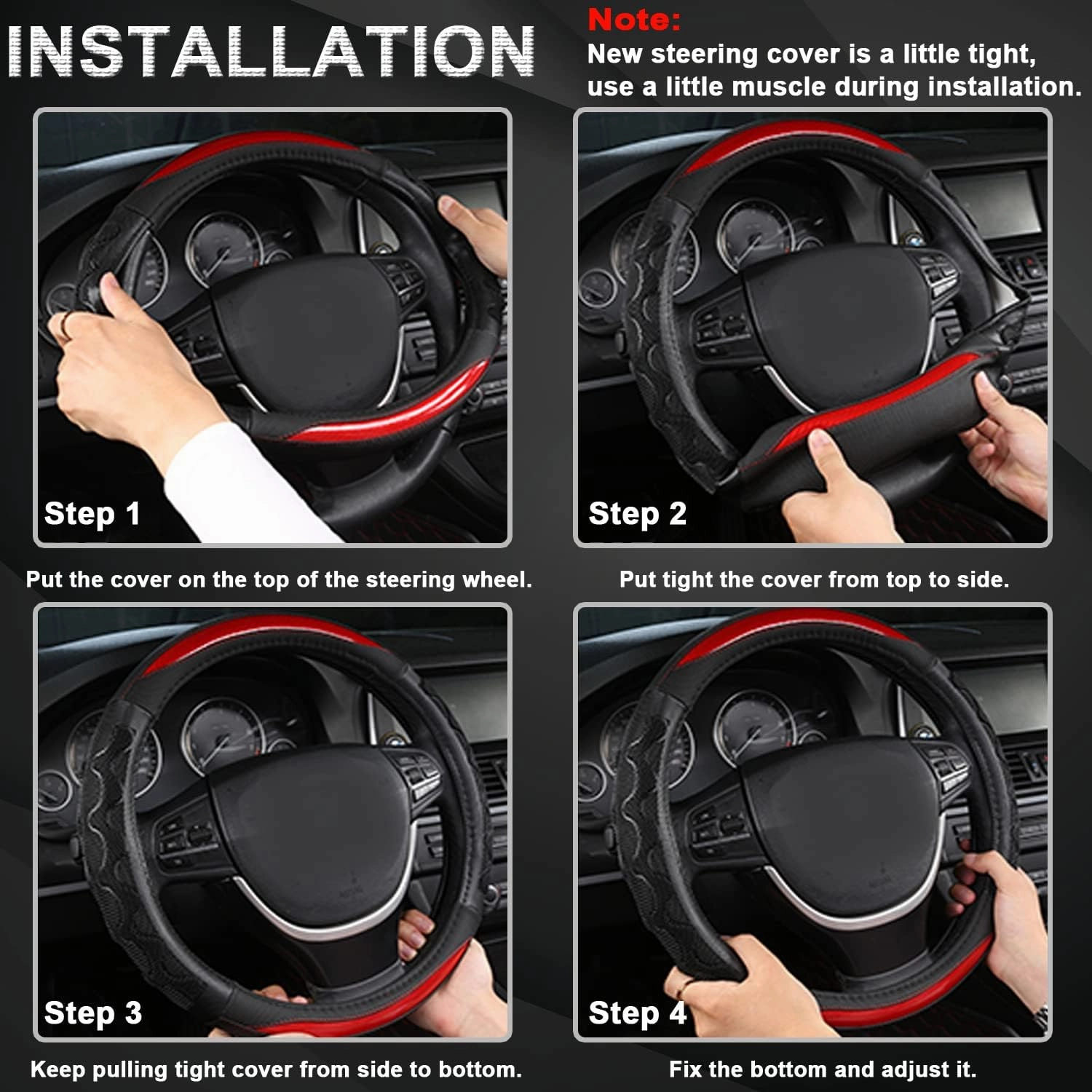 INSTALLATION

Note:
New steering cover is a little tight, use a little muscle during installation.

Step 1

Put the cover on the top of the steering wheel.

Step 2

Put tight the cover from top to side.

Step 3

Keep pulling tight cover from side to bottom.

Step 4

Fix the bottom and adjust it.