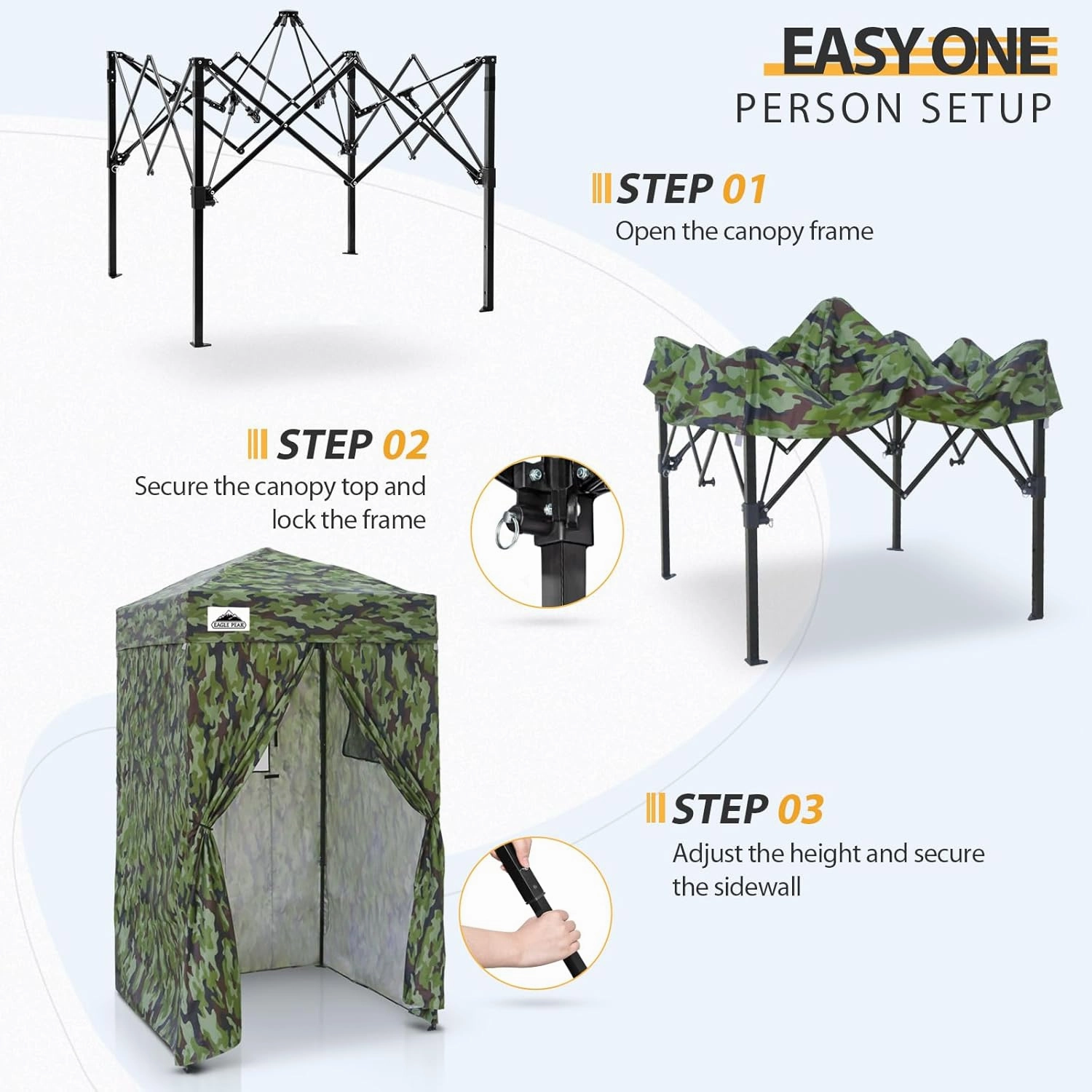 EASY ONE
PERSON SETUP

STEP 01
Open the canopy frame

STEP 02
Secure the canopy top and lock the frame

EAGLE PEAK

STEP 03
Adjust the height and secure the sidewall