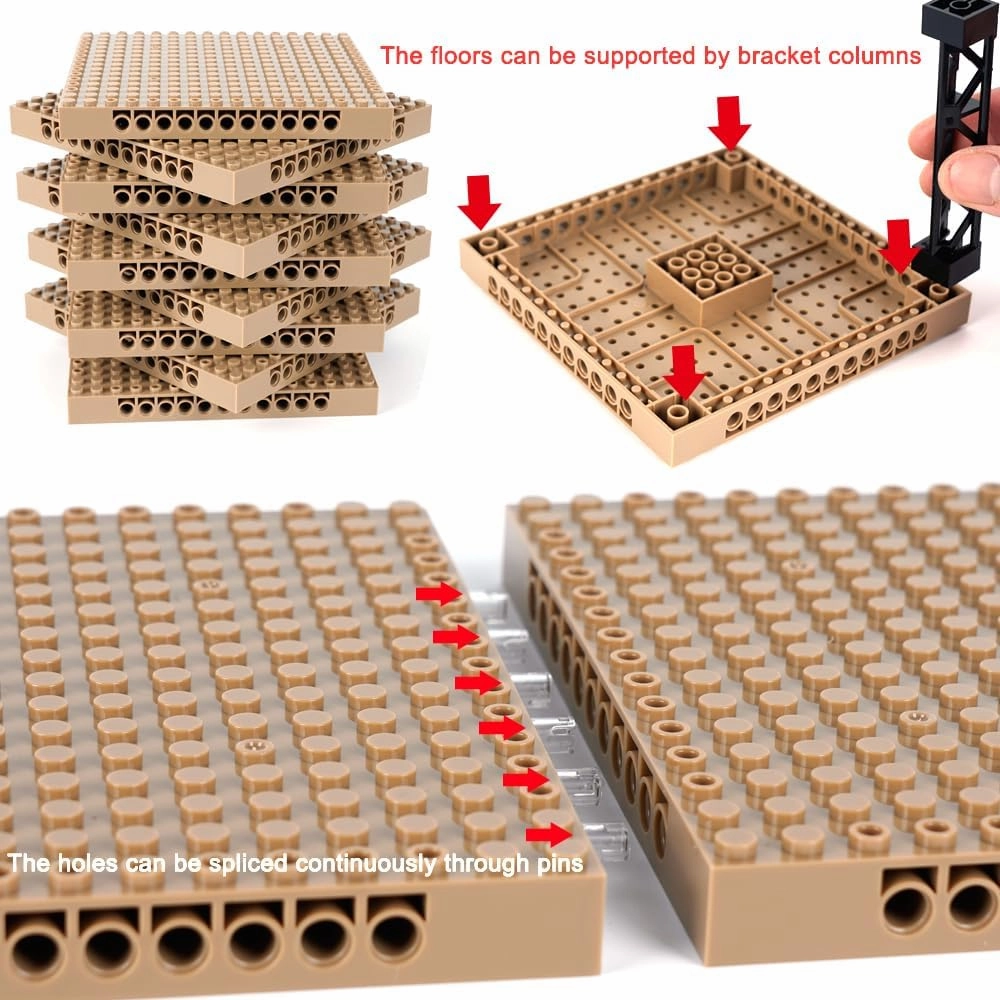 The floors can be supported by bracket columns

The holes can be spliced continuously through pins