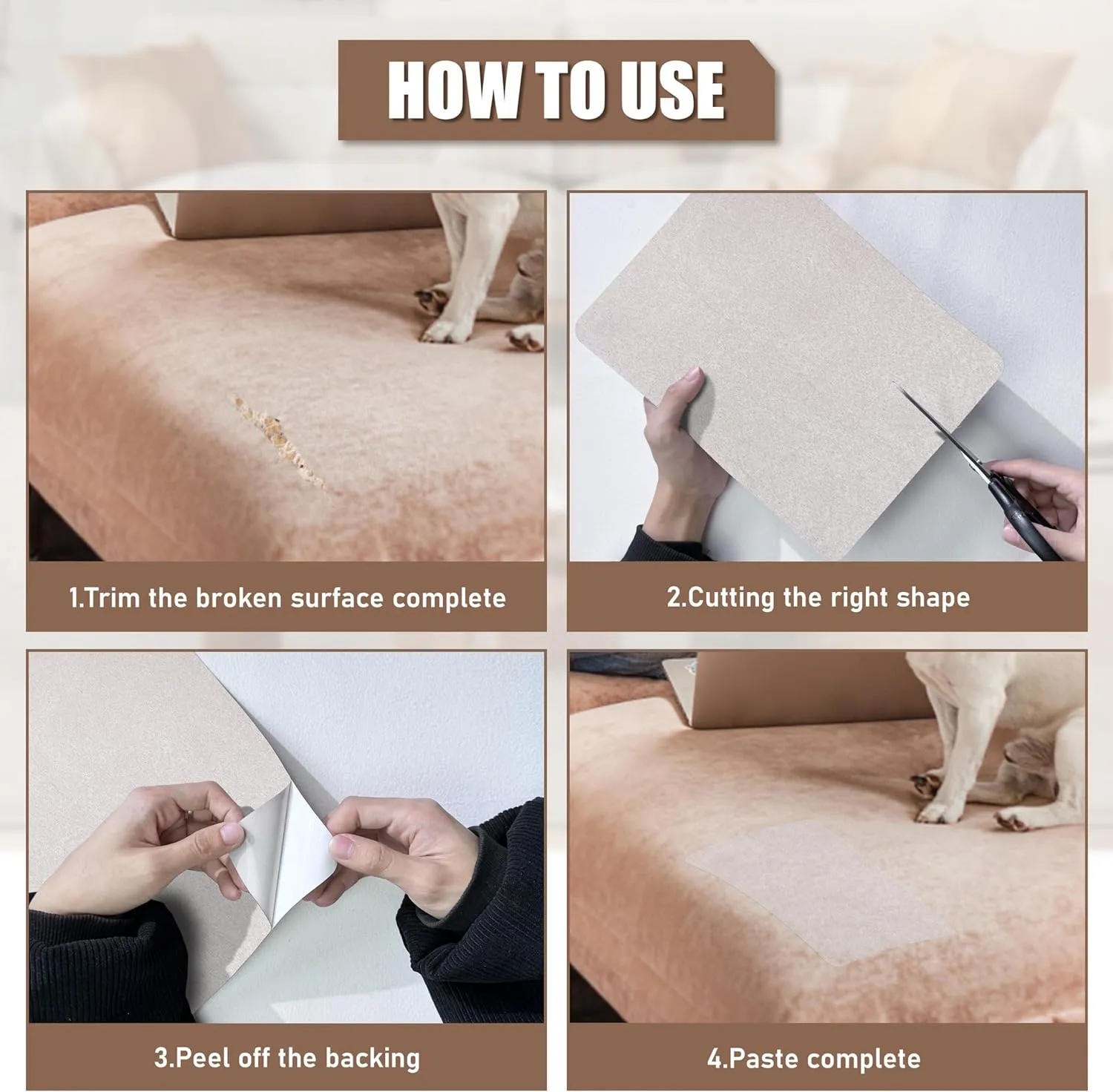 HOW TO USE

1.Trim the broken surface complete

2.Cutting the right shape

3.Peel off the backing

4.Paste complete