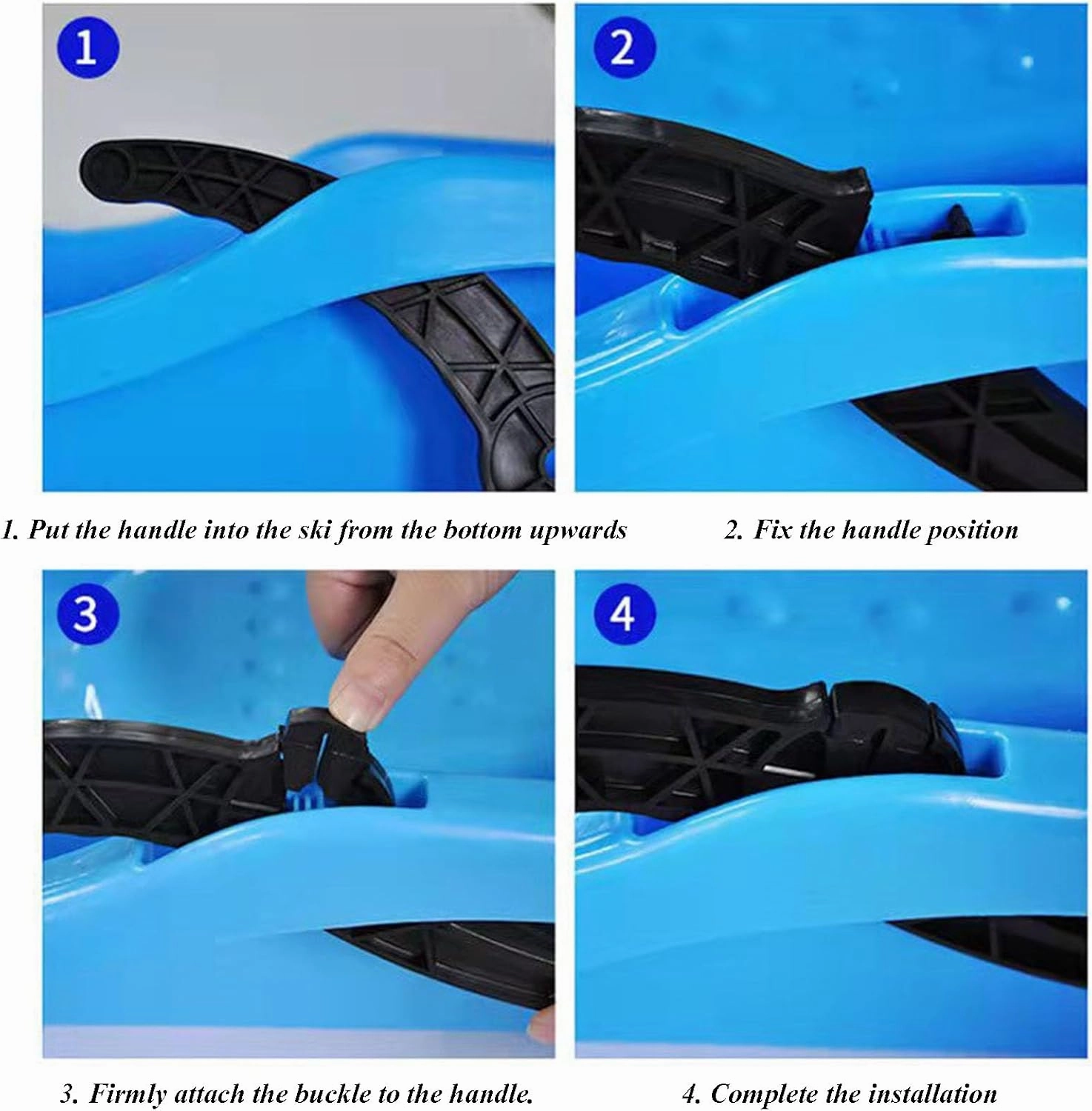 1

2

1. Put the handle into the ski from the bottom upwards

2. Fix the handle position

3

4

3. Firmly attach the buckle to the handle.

4. Complete the installation